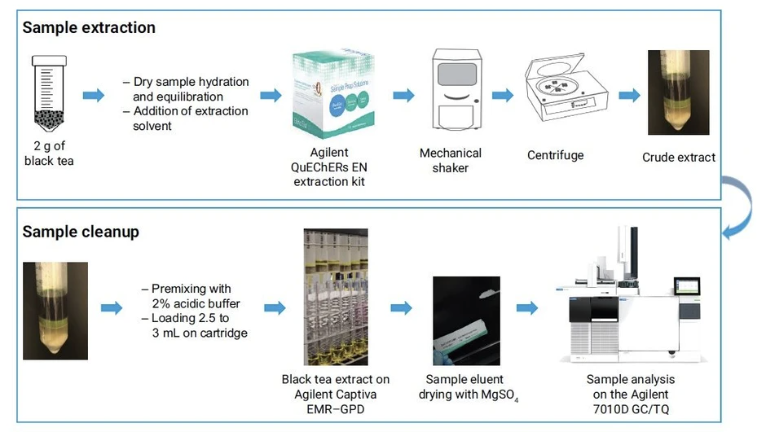 Sample extraction

2 g of black tea

– Dry sample hydration and equilibration
– Addition of extraction solvent

Sample Prep Solutions

Agilent QuEChERs EN extraction kit

Mechanical shaker

Centrifuge

Crude extract

Sample cleanup

– Premixing with 2% acidic buffer
– Loading 2.5 to 3 mL on cartridge

Black tea extract on Agilent Captiva EMR–GPD

Sample eluent drying with $MgSO_4$

Sample analysis on the Agilent 7010D GC/TQ