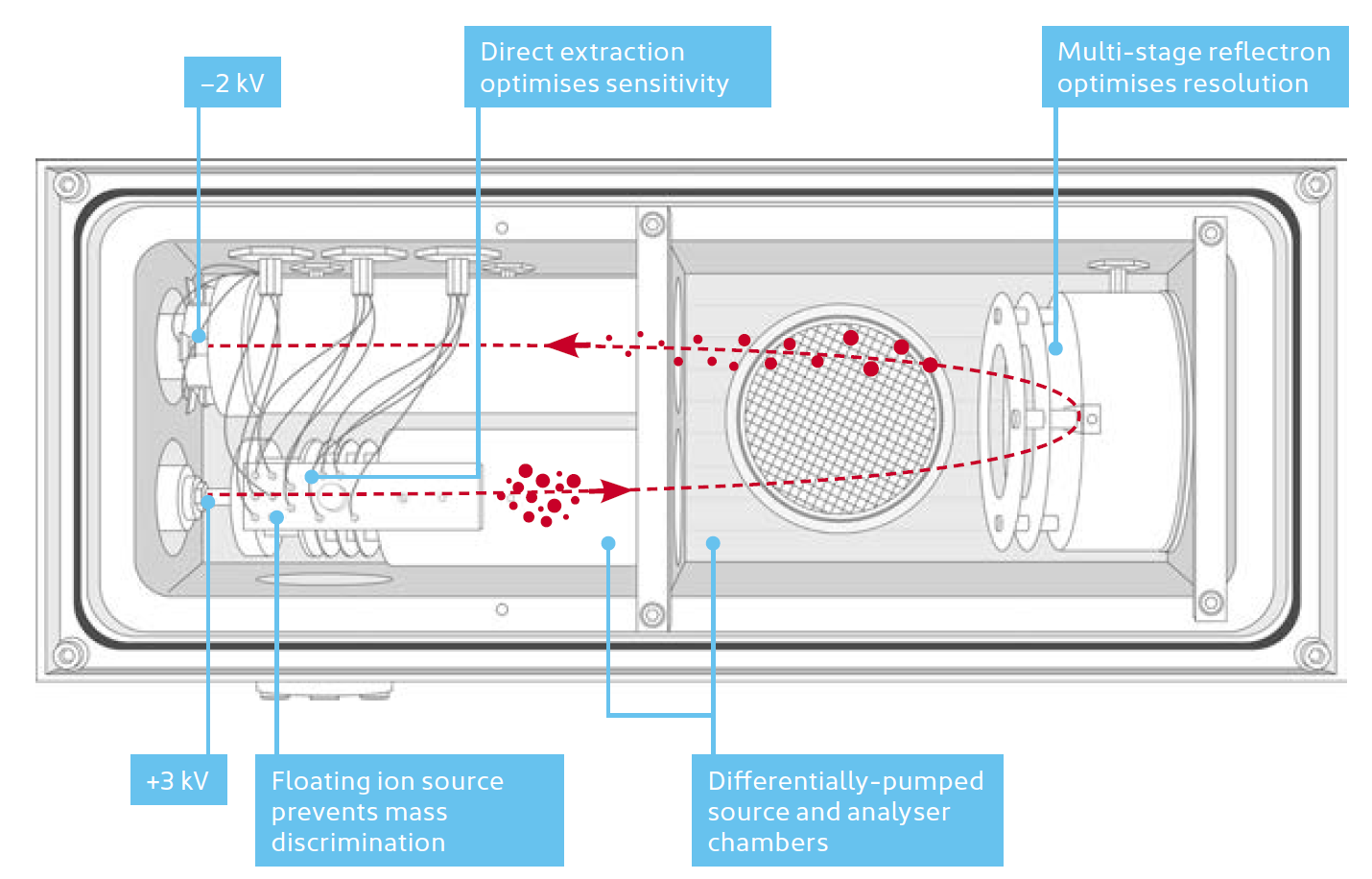 –2 kV

Direct extraction optimises sensitivity

Multi-stage reflectron optimises resolution

+3 kV

Floating ion source prevents mass discrimination

Differentially-pumped source and analyser chambers